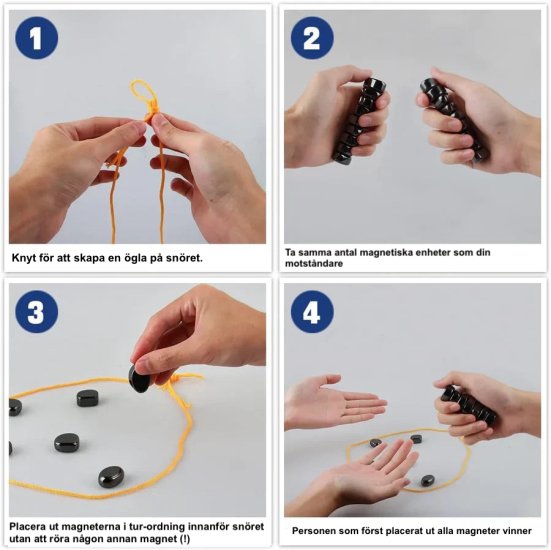 1

Knyt för att skapa en ögla på snöret.

2

Ta samma antal magnetiska enheter som din motståndare

3

Placera ut magneterna i tur-ordning innanför snöret utan att röra någon annan magnet (!)

4

Personen som först placerat ut alla magneter vinner